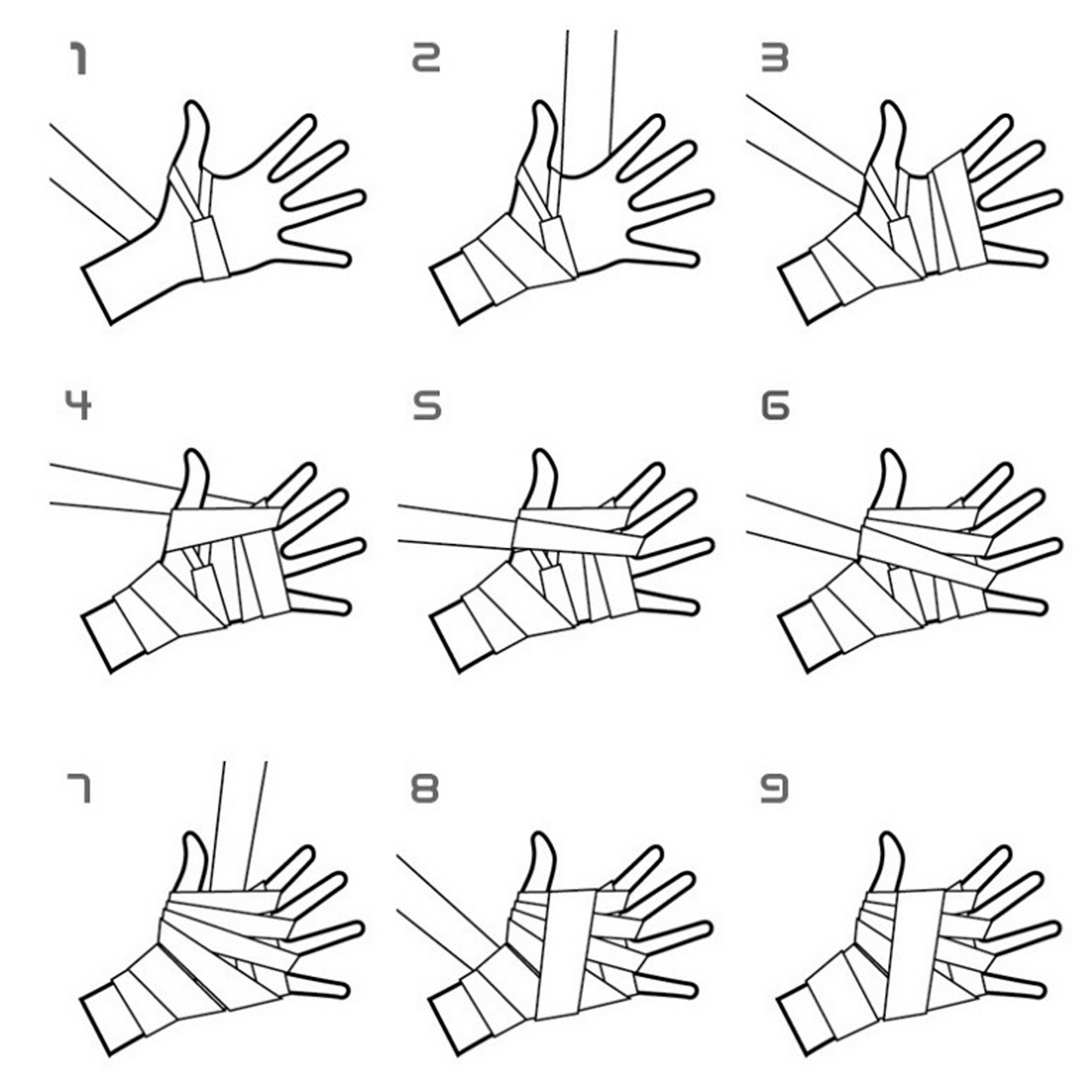 1

2

3

4

5

6

7

8

9